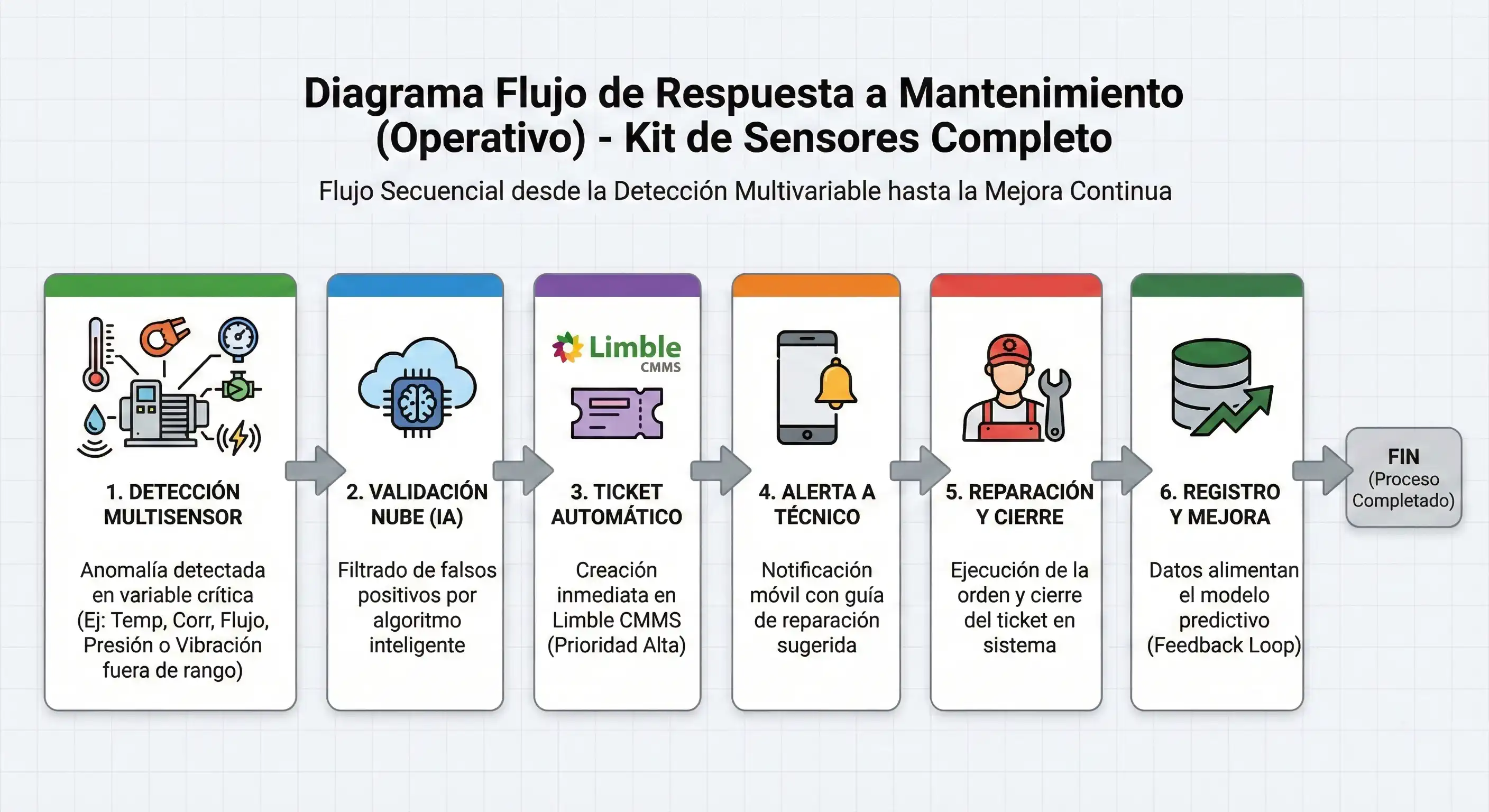 Diagrama Flujo de Respuesta a Mantenimiento (Operativo) - Kit de Sensores Completo

Flujo Secuencial desde la Detección Multivariable hasta la Mejora Continua

1. DETECCIÓN MULTISENSOR

Anomalía detectada en variable crítica (Ej: Temp, Corr, Flujo, Presión o Vibración fuera de rango)

2. VALIDACIÓN NUBE (IA)

Filtrado de falsos positivos por algoritmo inteligente

Limble CMMS

3. TICKET AUTOMÁTICO

Creación inmediata en Limble CMMS (Prioridad Alta)

4. ALERTA A TÉCNICO

Notificación móvil con guía de reparación sugerida

5. REPARACIÓN Y CIERRE

Ejecución de la orden y cierre del ticket en sistema

6. REGISTRO Y MEJORA

Datos alimentan el modelo predictivo (Feedback Loop)

FIN (Proceso Completado)